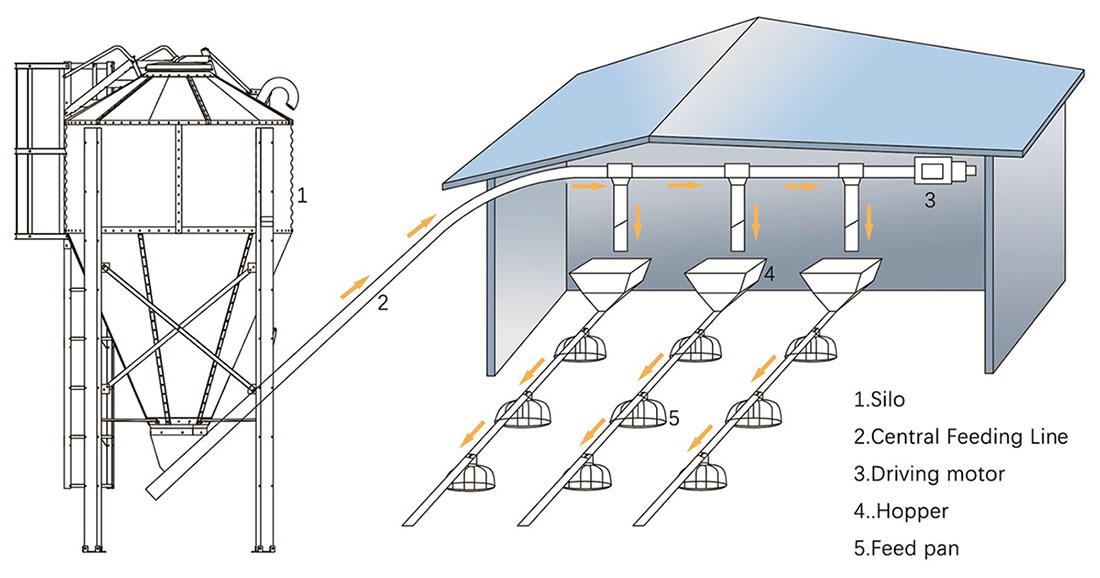 1

2

3

4

5

1.Silo

2.Central Feeding Line

3.Driving motor

4..Hopper

5.Feed pan